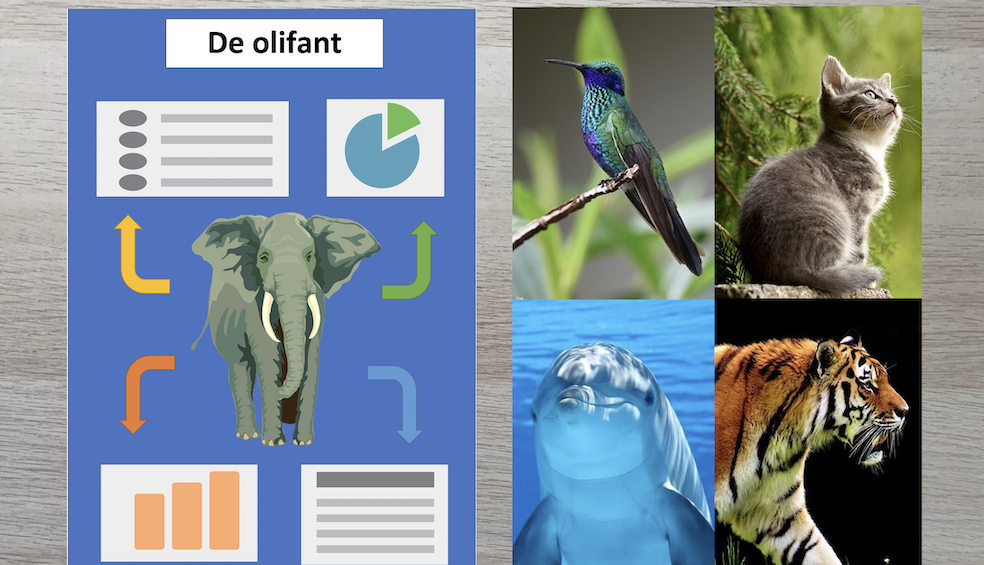 De olifant