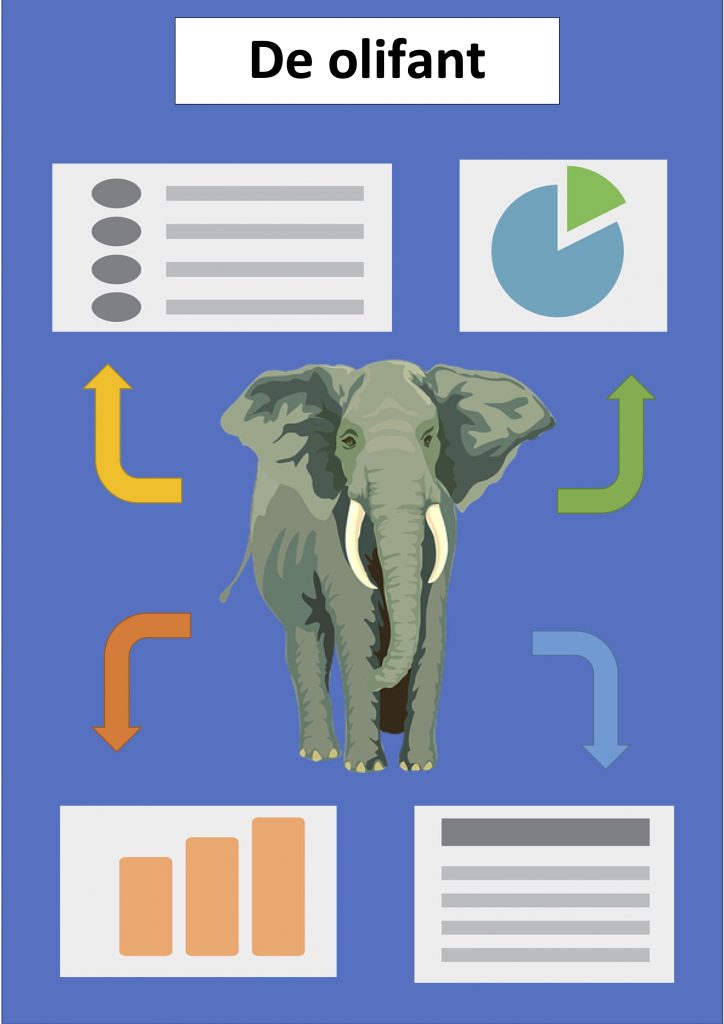 De olifant